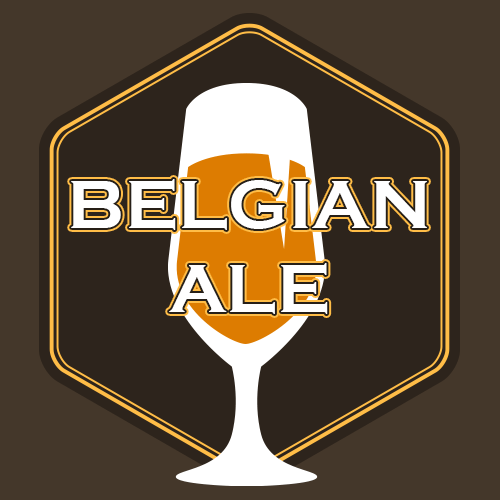 BELGIAN
ALE